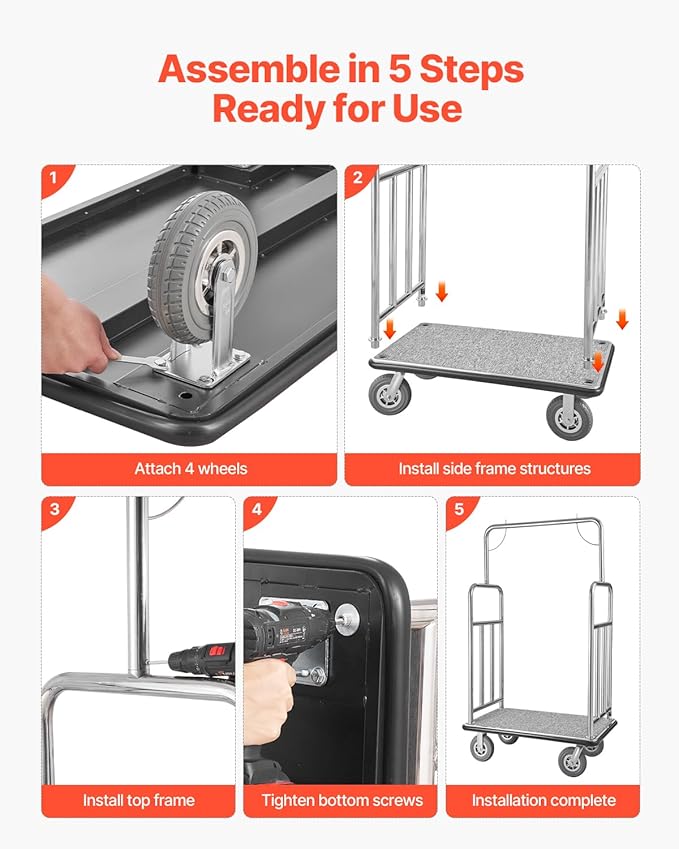 Assemble in 5 Steps
Ready for Use

1
Attach 4 wheels

2
Install side frame structures

3
Install top frame

4
Tighten bottom screws

5
Installation complete