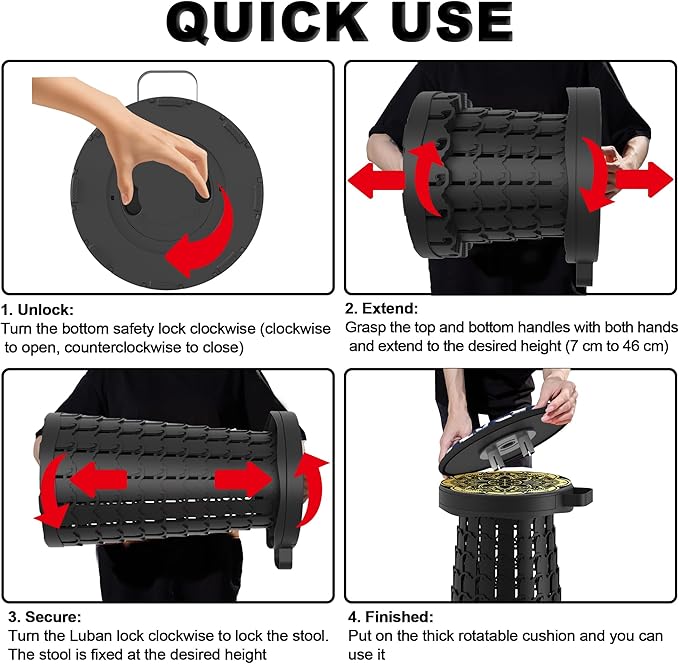 QUICK USE

1. Unlock:
Turn the bottom safety lock clockwise (clockwise to open, counterclockwise to close)

2. Extend:
Grasp the top and bottom handles with both hands and extend to the desired height (7 cm to 46 cm)

3. Secure:
Turn the Luban lock clockwise to lock the stool. The stool is fixed at the desired height

4. Finished:
Put on the thick rotatable cushion and you can use it