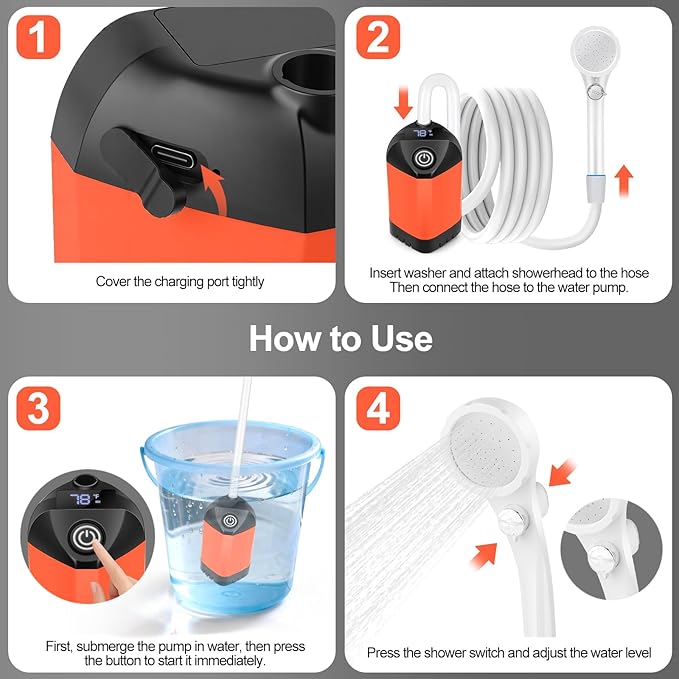 1

Cover the charging port tightly

2

78°F

Insert washer and attach showerhead to the hose Then connect the hose to the water pump.

How to Use

3

78°F

First, submerge the pump in water, then press the button to start it immediately.

4

Press the shower switch and adjust the water level