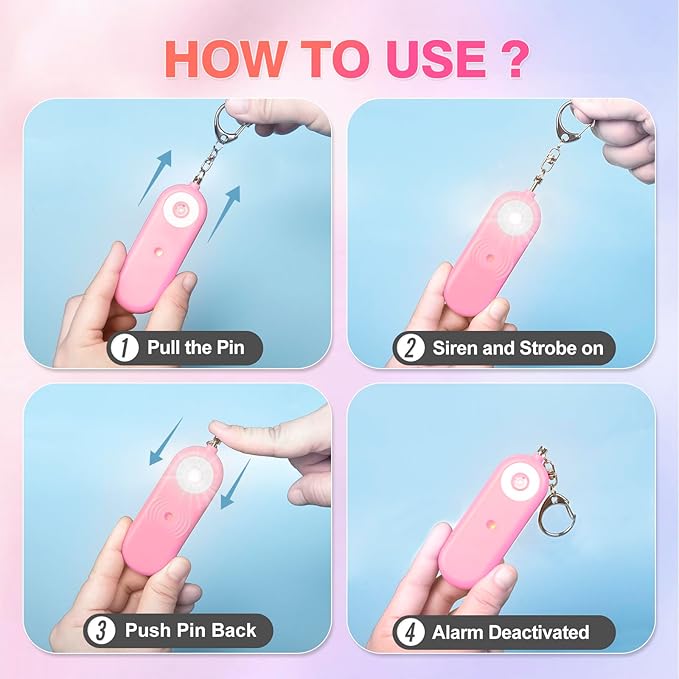 HOW TO USE ?

1 Pull the Pin

2 Siren and Strobe on

3 Push Pin Back

4 Alarm Deactivated