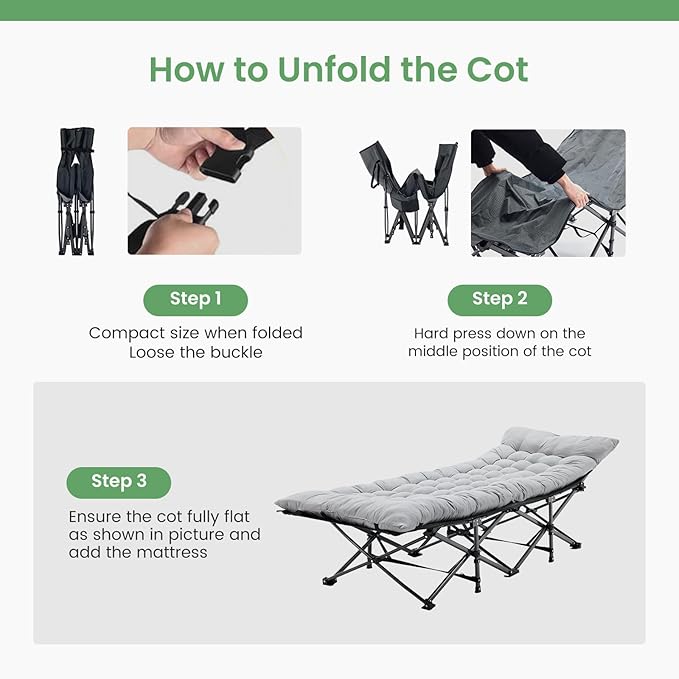 How to Unfold the Cot

Step 1

Compact size when folded
Loose the buckle

Step 2

Hard press down on the middle position of the cot

Step 3

Ensure the cot fully flat as shown in picture and add the mattress