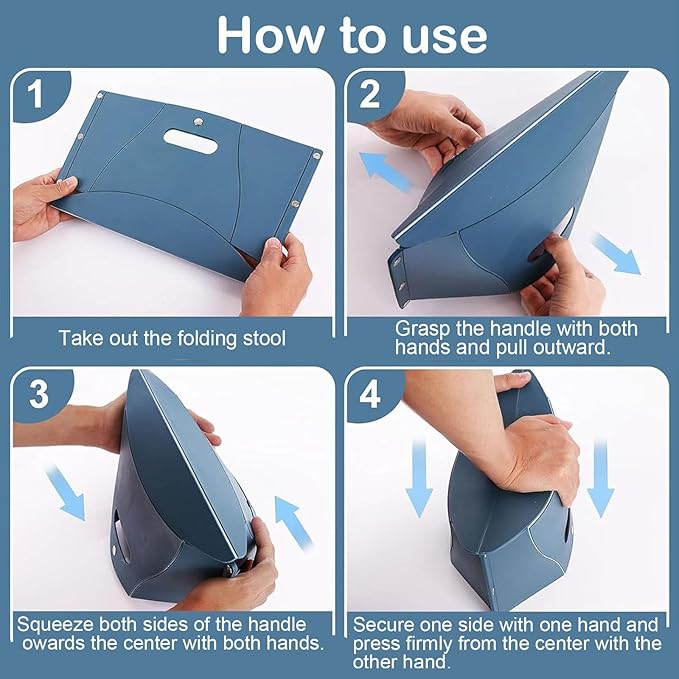 How to use

1

Take out the folding stool

2

Grasp the handle with both hands and pull outward.

3

Squeeze both sides of the handle owards the center with both hands.

4

Secure one side with one hand and press firmly from the center with the other hand.