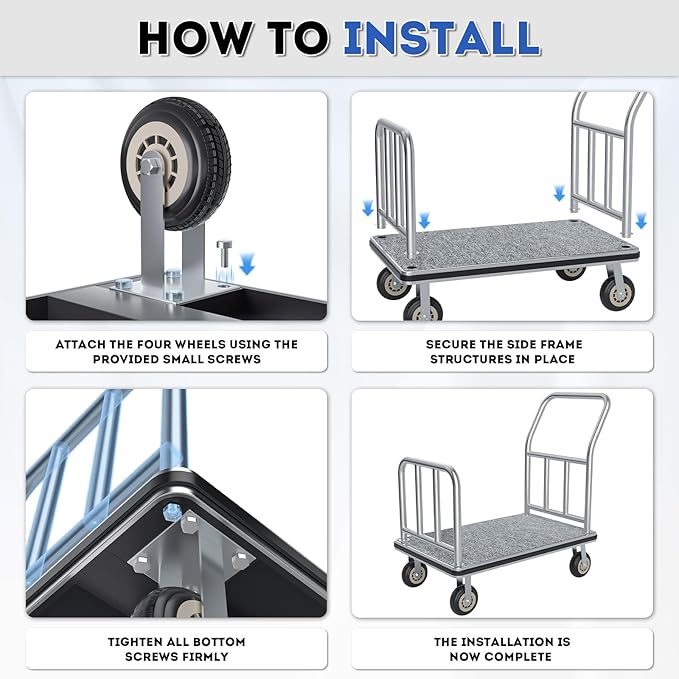 HOW TO INSTALL

ATTACH THE FOUR WHEELS USING THE PROVIDED SMALL SCREWS

SECURE THE SIDE FRAME STRUCTURES IN PLACE

TIGHTEN ALL BOTTOM SCREWS FIRMLY

THE INSTALLATION IS NOW COMPLETE