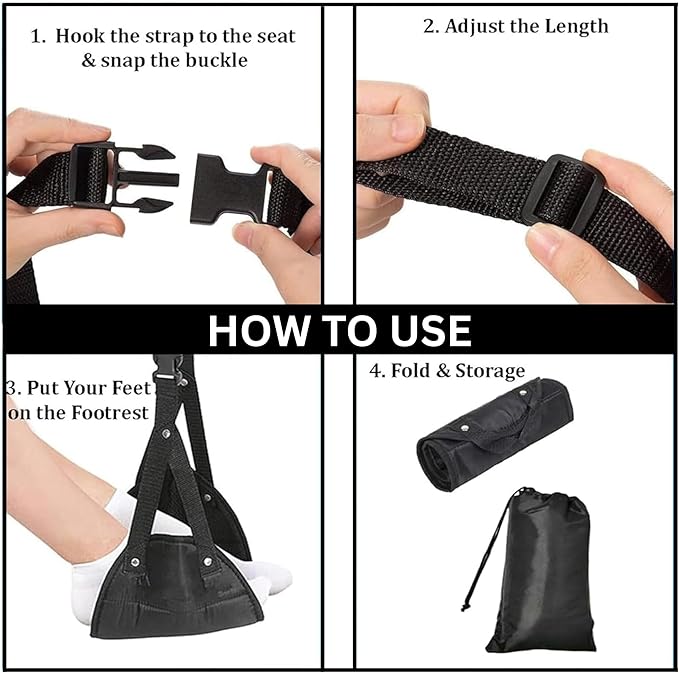 1. Hook the strap to the seat & snap the buckle

2. Adjust the Length

HOW TO USE

3. Put Your Feet on the Footrest

4. Fold & Storage