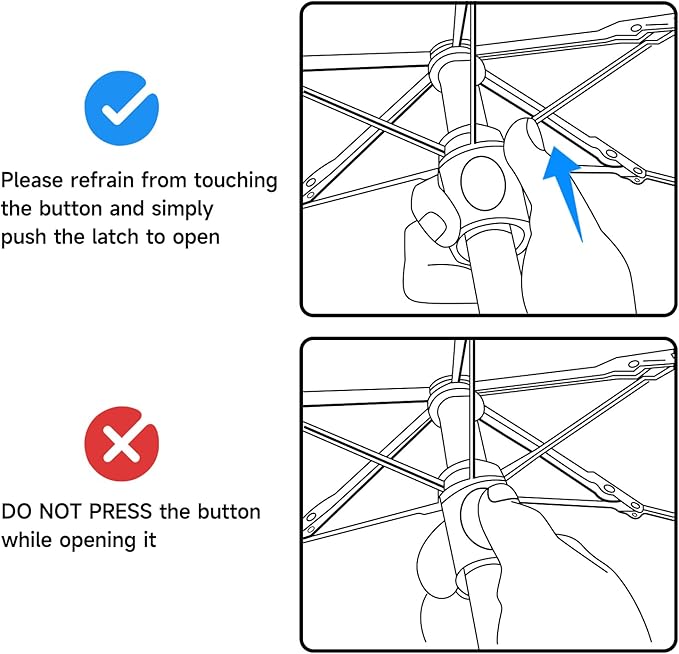 Please refrain from touching the button and simply push the latch to open

DO NOT PRESS the button while opening it