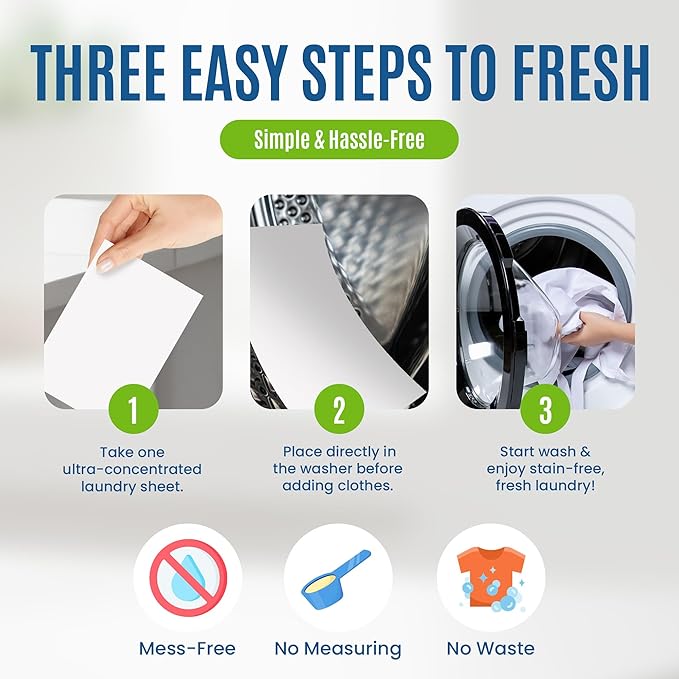 THREE EASY STEPS TO FRESH

Simple & Hassle-Free

1

Take one ultra-concentrated laundry sheet.

2

Place directly in the washer before adding clothes.

3

Start wash & enjoy stain-free, fresh laundry!

Mess-Free

No Measuring

No Waste