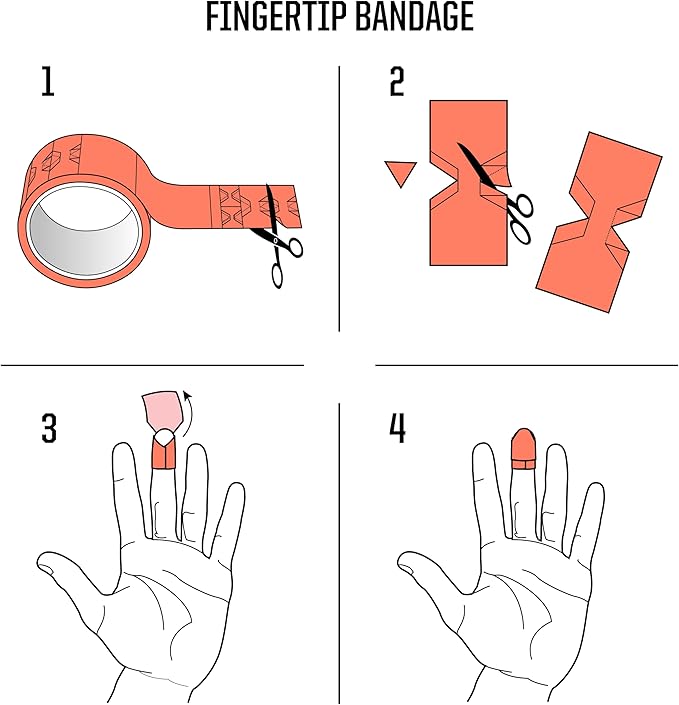 FINGERTIP BANDAGE

1

2

3

4