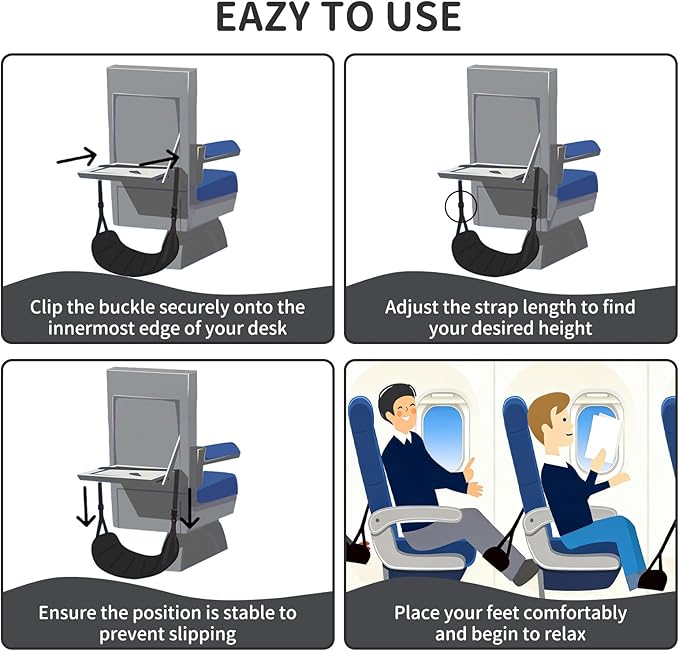 EAZY TO USE

Clip the buckle securely onto the innermost edge of your desk

Adjust the strap length to find your desired height

Ensure the position is stable to prevent slipping

Place your feet comfortably and begin to relax