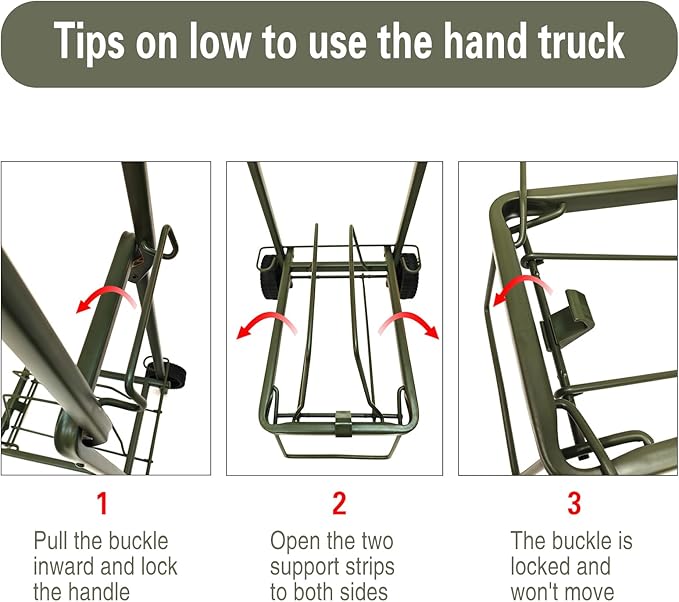 Tips on low to use the hand truck

1
Pull the buckle inward and lock the handle

2
Open the two support strips to both sides

3
The buckle is locked and won't move