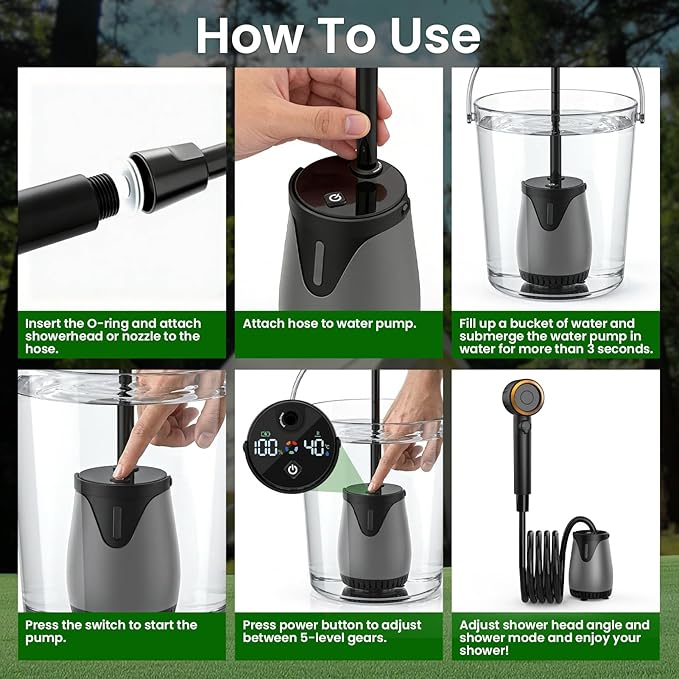 How To Use

Insert the O-ring and attach showerhead or nozzle to the hose.

Attach hose to water pump.

Fill up a bucket of water and submerge the water pump in water for more than 3 seconds.

Press the switch to start the pump.

100% 40°C

Press power button to adjust between 5-level gears.

Adjust shower head angle and shower mode and enjoy your shower!