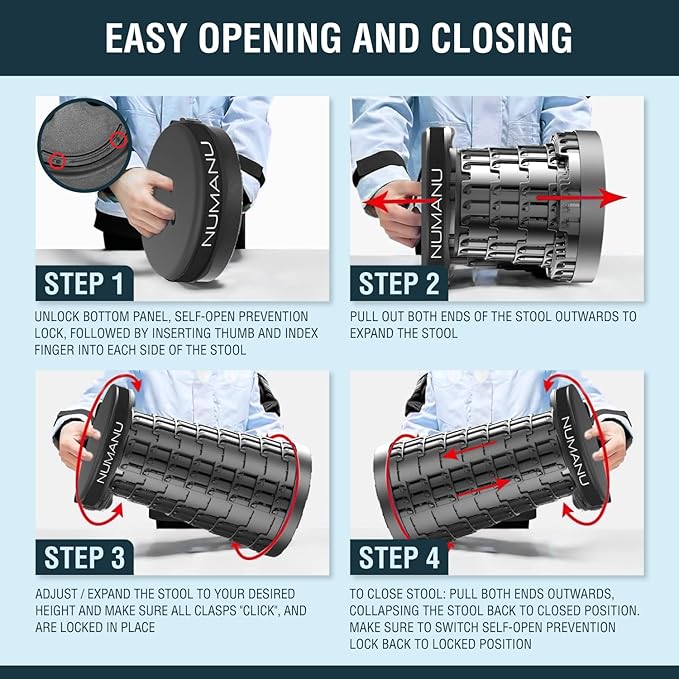 EASY OPENING AND CLOSING

NUMANU

STEP 1

UNLOCK BOTTOM PANEL, SELF-OPEN PREVENTION LOCK, FOLLOWED BY INSERTING THUMB AND INDEX FINGER INTO EACH SIDE OF THE STOOL

NUMANU

STEP 2

PULL OUT BOTH ENDS OF THE STOOL OUTWARDS TO EXPAND THE STOOL

NUMANU

STEP 3

ADJUST / EXPAND THE STOOL TO YOUR DESIRED HEIGHT AND MAKE SURE ALL CLASPS "CLICK", AND ARE LOCKED IN PLACE

NUMANU

STEP 4

TO CLOSE STOOL: PULL BOTH ENDS OUTWARDS, COLLAPSING THE STOOL BACK TO CLOSED POSITION. MAKE SURE TO SWITCH SELF-OPEN PREVENTION LOCK BACK TO LOCKED POSITION