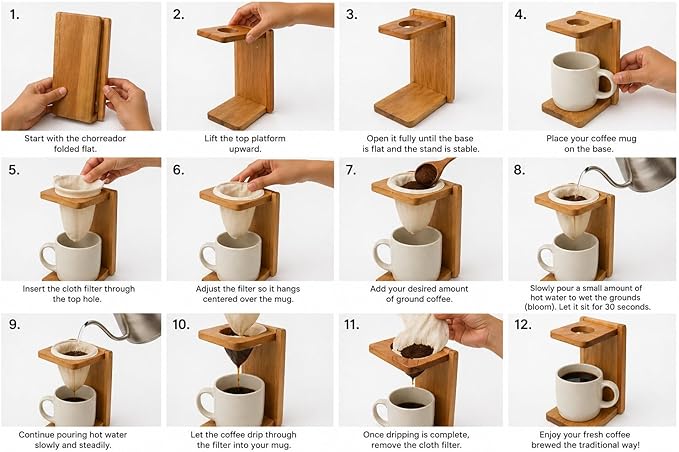 1.
Start with the chorreador folded flat.

2.
Lift the top platform upward.

3.
Open it fully until the base is flat and the stand is stable.

4.
Place your coffee mug on the base.

5.
Insert the cloth filter through the top hole.

6.
Adjust the filter so it hangs centered over the mug.

7.
Add your desired amount of ground coffee.

8.
Slowly pour a small amount of hot water to wet the grounds (bloom). Let it sit for 30 seconds.

9.
Continue pouring hot water slowly and steadily.

10.
Let the coffee drip through the filter into your mug.

11.
Once dripping is complete, remove the cloth filter.

12.
Enjoy your fresh coffee brewed the traditional way!