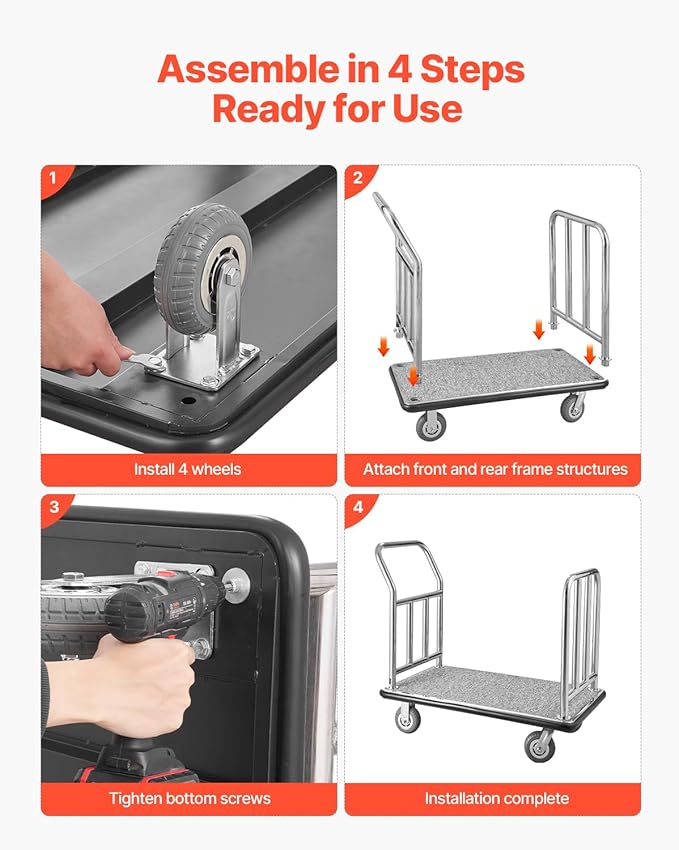 Assemble in 4 Steps
Ready for Use

1
Install 4 wheels

2
Attach front and rear frame structures

3
Tighten bottom screws

4
Installation complete