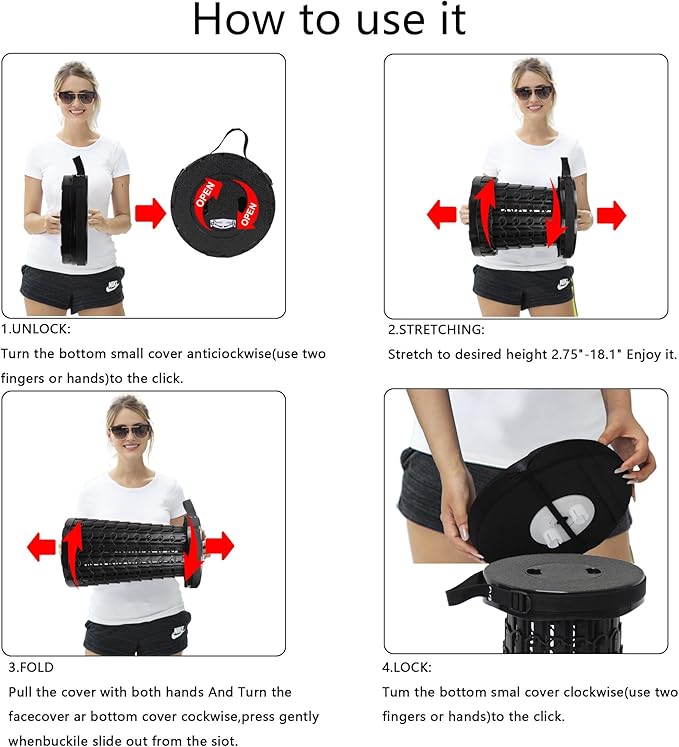 How to use it

OPEN
OPEN

1.UNLOCK:
Turn the bottom small cover anticiockwise(use two fingers or hands)to the click.

2.STRETCHING:
Stretch to desired height 2.75"-18.1" Enjoy it.

3.FOLD
Pull the cover with both hands And Turn the facecover ar bottom cover cockwise,press gently whenbuckile slide out from the siot.

4.LOCK:
Tum the bottom smal cover clockwise(use two fingers or hands)to the click.