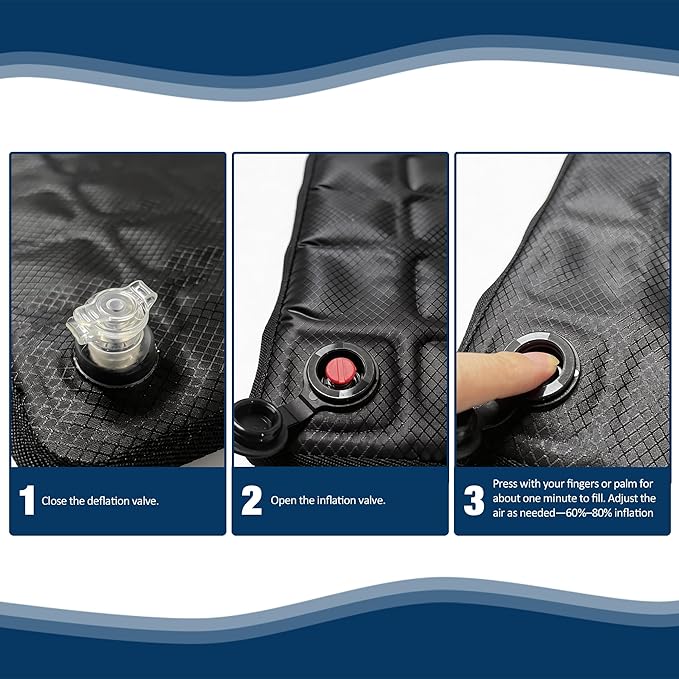 1 Close the deflation valve.

2 Open the inflation valve.

3 Press with your fingers or palm for about one minute to fill. Adjust the air as needed—60%–80% inflation