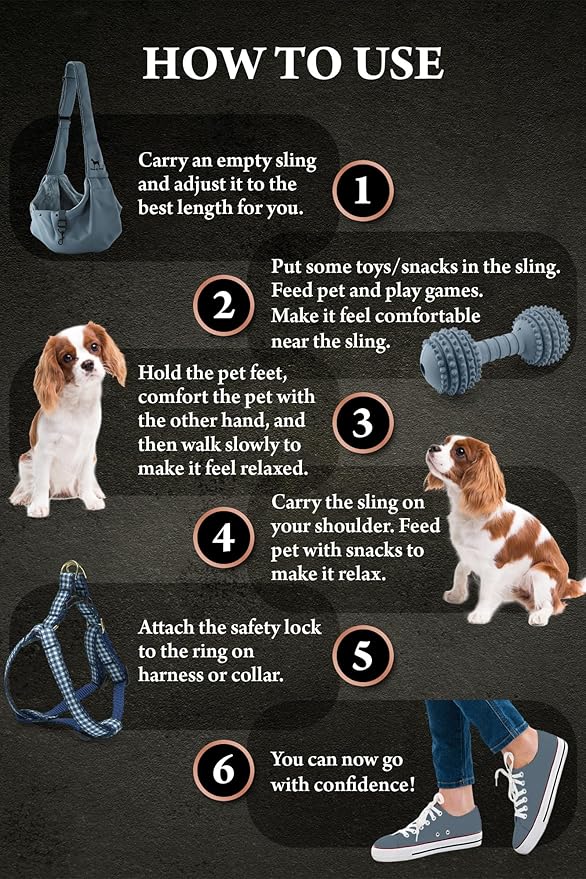 HOW TO USE

Carry an empty sling and adjust it to the best length for you.

1

2

Put some toys/snacks in the sling. Feed pet and play games. Make it feel comfortable near the sling.

Hold the pet feet, comfort the pet with the other hand, and then walk slowly to make it feel relaxed.

3

4

Carry the sling on your shoulder. Feed pet with snacks to make it relax.

Attach the safety lock to the ring on harness or collar.

5

6

You can now go with confidence!