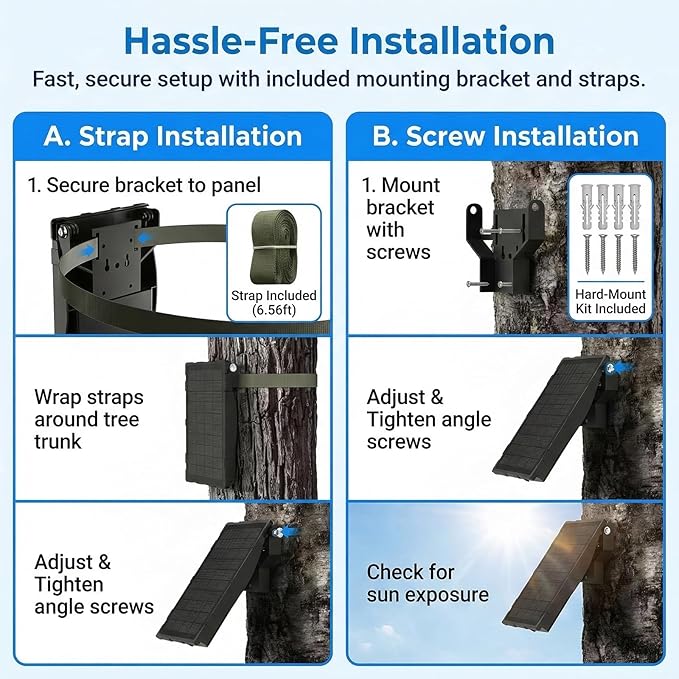 Hassle-Free Installation

Fast, secure setup with included mounting bracket and straps.

A. Strap Installation

1. Secure bracket to panel

Strap Included (6.56ft)

Wrap straps around tree trunk

Adjust & Tighten angle screws

B. Screw Installation

1. Mount bracket with screws

Hard-Mount Kit Included

Adjust & Tighten angle screws

Check for sun exposure