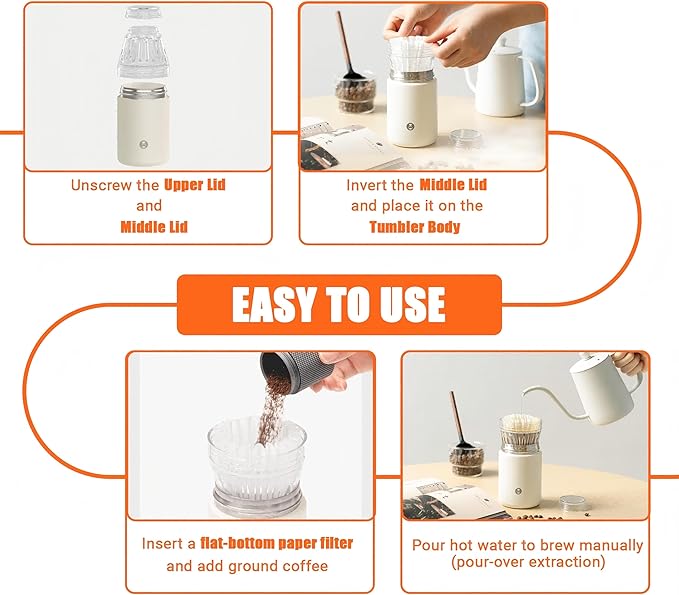 Unscrew the Upper Lid and Middle Lid

Invert the Middle Lid and place it on the Tumbler Body

EASY TO USE

Insert a flat-bottom paper filter and add ground coffee

Pour hot water to brew manually (pour-over extraction)