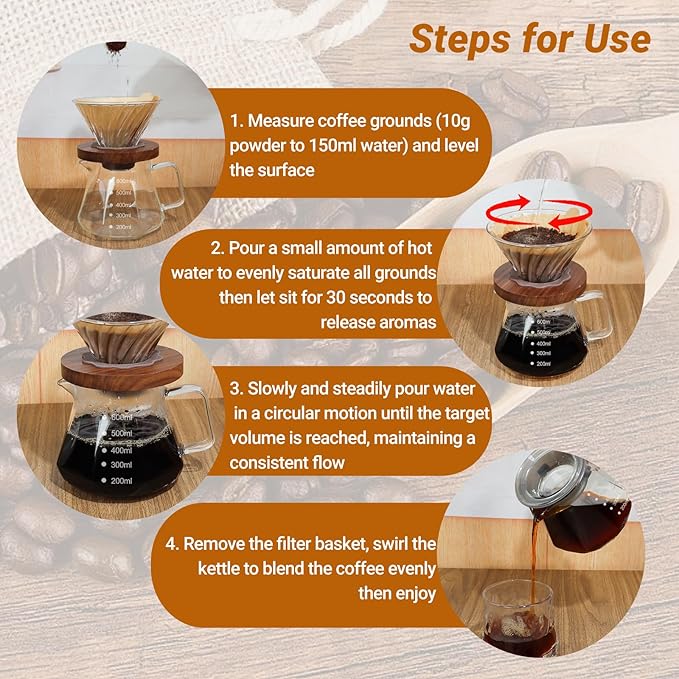 Steps for Use

1. Measure coffee grounds (10g powder to 150ml water) and level the surface

600ml
500ml
400ml
300ml
200ml

2. Pour a small amount of hot water to evenly saturate all grounds then let sit for 30 seconds to release aromas

600ml
500ml
400ml
300ml
200ml

3. Slowly and steadily pour water in a circular motion until the target volume is reached, maintaining a consistent flow

600ml
500ml
400ml
300ml
200ml

4. Remove the filter basket, swirl the kettle to blend the coffee evenly then enjoy