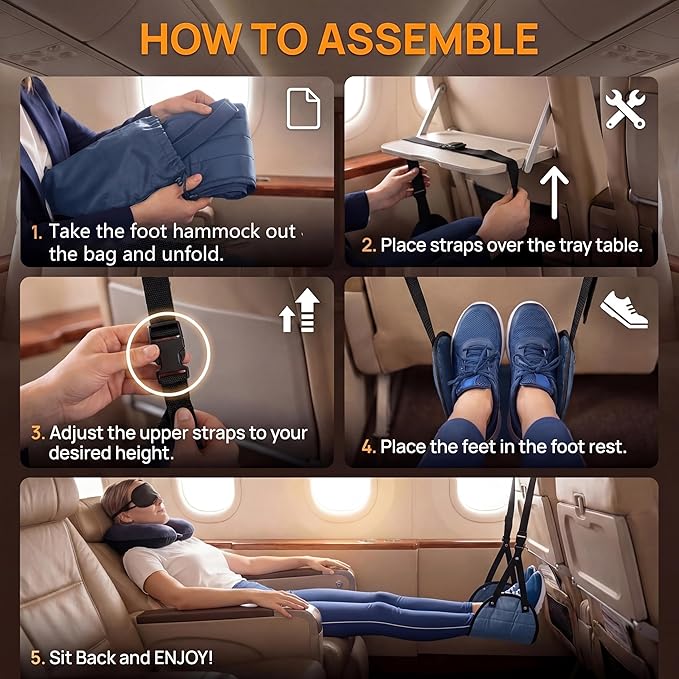 HOW TO ASSEMBLE

1. Take the foot hammock out the bag and unfold.

2. Place straps over the tray table.

3. Adjust the upper straps to your desired height.

4. Place the feet in the foot rest.

5. Sit Back and ENJOY!