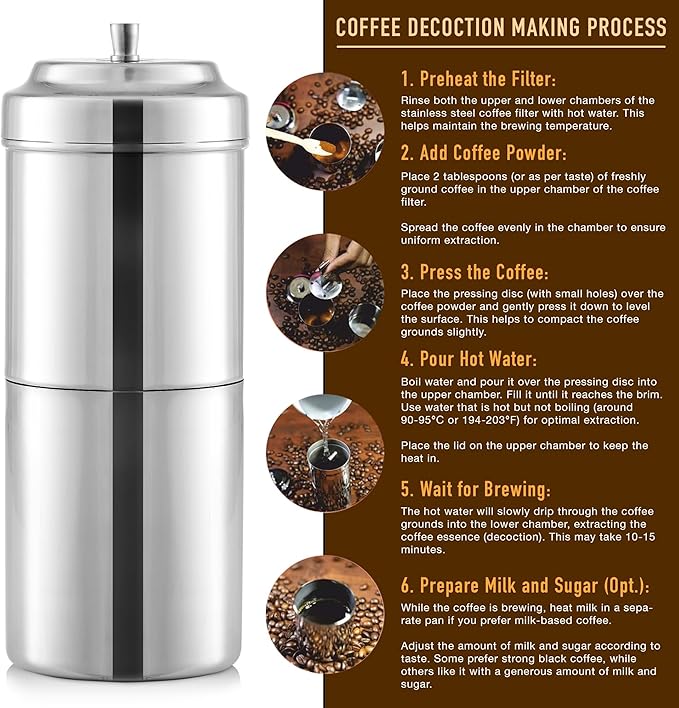 COFFEE DECOCTION MAKING PROCESS

1. Preheat the Filter:

Rinse both the upper and lower chambers of the stainless steel coffee filter with hot water. This helps maintain the brewing temperature.

2. Add Coffee Powder:

Place 2 tablespoons (or as per taste) of freshly ground coffee in the upper chamber of the coffee filter.

Spread the coffee evenly in the chamber to ensure uniform extraction.

3. Press the Coffee:

Place the pressing disc (with small holes) over the coffee powder and gently press it down to level the surface. This helps to compact the coffee grounds slightly.

4. Pour Hot Water:

Boil water and pour it over the pressing disc into the upper chamber. Fill it until it reaches the brim. Use water that is hot but not boiling (around 90-95°C or 194-203°F) for optimal extraction.

Place the lid on the upper chamber to keep the heat in.

5. Wait for Brewing:

The hot water will slowly drip through the coffee grounds into the lower chamber, extracting the coffee essence (decoction). This may take 10-15 minutes.

6. Prepare Milk and Sugar (Opt.):

While the coffee is brewing, heat milk in a separate pan if you prefer milk-based coffee.

Adjust the amount of milk and sugar according to taste. Some prefer strong black coffee, while others like it with a generous amount of milk and sugar.