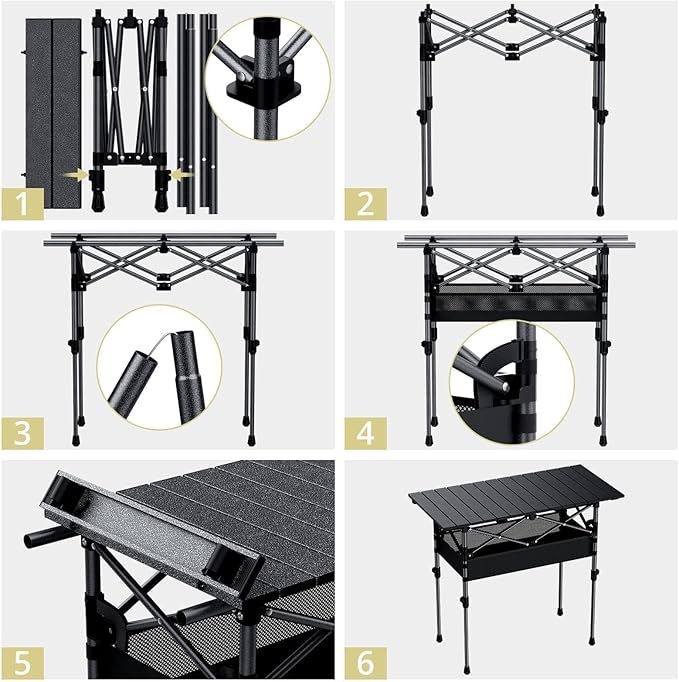 1

2

3

4

5

6