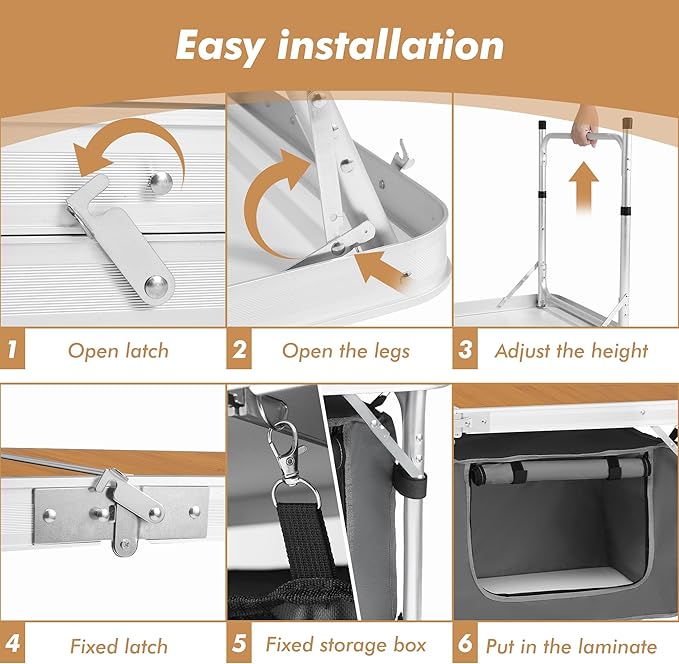 Easy installation

1 Open latch

2 Open the legs

3 Adjust the height

4 Fixed latch

5 Fixed storage box

6 Put in the laminate