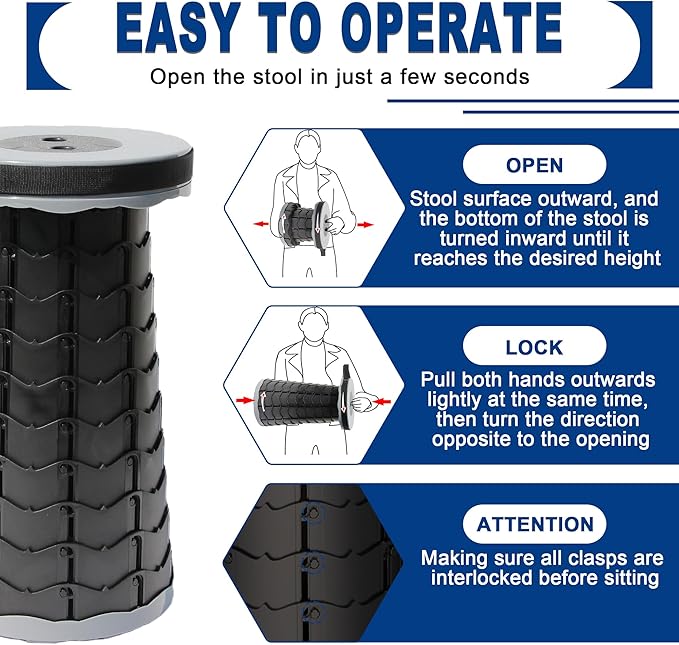 EASY TO OPERATE

Open the stool in just a few seconds

OPEN

Stool surface outward, and the bottom of the stool is turned inward until it reaches the desired height

LOCK

Pull both hands outwards lightly at the same time, then turn the direction opposite to the opening

ATTENTION

Making sure all clasps are interlocked before sitting