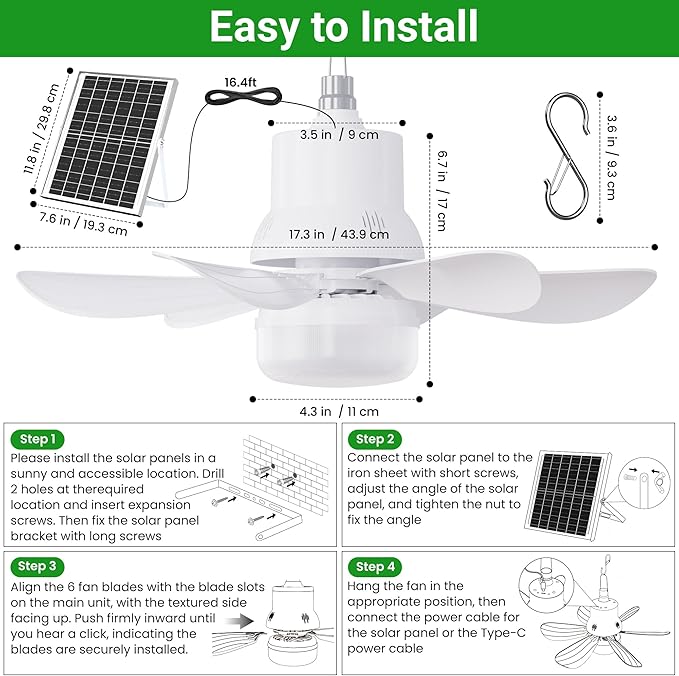 Easy to Install

11.8 in / 29.8 cm

7.6 in / 19.3 cm

16.4ft

3.5 in / 9 cm

6.7 in / 17 cm

3.6 in / 9.3 cm

17.3 in / 43.9 cm

4.3 in / 11 cm

Step 1
Please install the solar panels in a sunny and accessible location. Drill 2 holes at therequired location and insert expansion screws. Then fix the solar panel bracket with long screws

Step 2
Connect the solar panel to the iron sheet with short screws, adjust the angle of the solar panel, and tighten the nut to fix the angle

Step 3
Align the 6 fan blades with the blade slots on the main unit, with the textured side facing up. Push firmly inward until you hear a click, indicating the blades are securely installed.

Step 4
Hang the fan in the appropriate position, then connect the power cable for the solar panel or the Type-C power cable