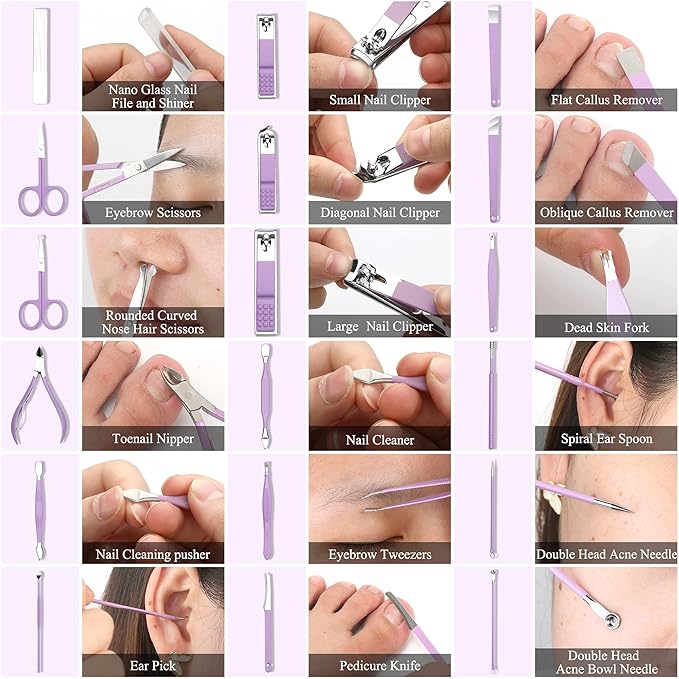 Nano Glass Nail File and Shiner

Small Nail Clipper

Flat Callus Remover

Eyebrow Scissors

Diagonal Nail Clipper

Oblique Callus Remover

Rounded Curved Nose Hair Scissors

Large Nail Clipper

Dead Skin Fork

Toenail Nipper

Nail Cleaner

Spiral Ear Spoon

Nail Cleaning pusher

Eyebrow Tweezers

Double Head Acne Needle

Ear Pick

Pedicure Knife

Double Head Acne Bowl Needle